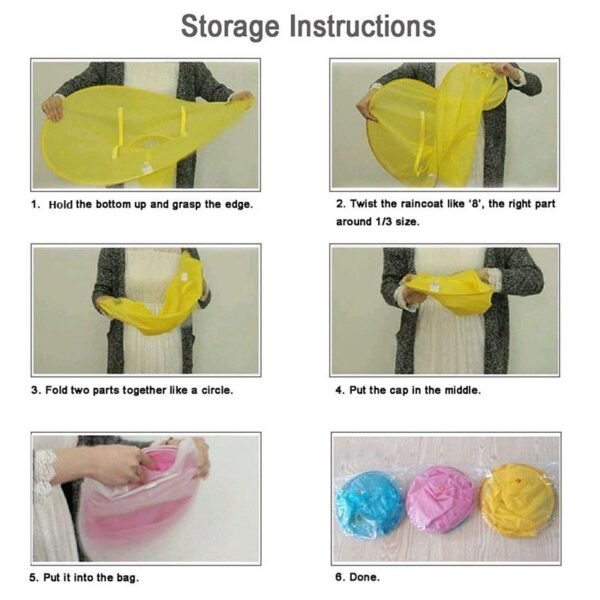 Storage Instructions

1. Hold the bottom up and grasp the edge.

2. Twist the raincoat like '8', the right part around 1/3 size.

3. Fold two parts together like a circle.

4. Put the cap in the middle.

5. Put it into the bag.

6. Done.