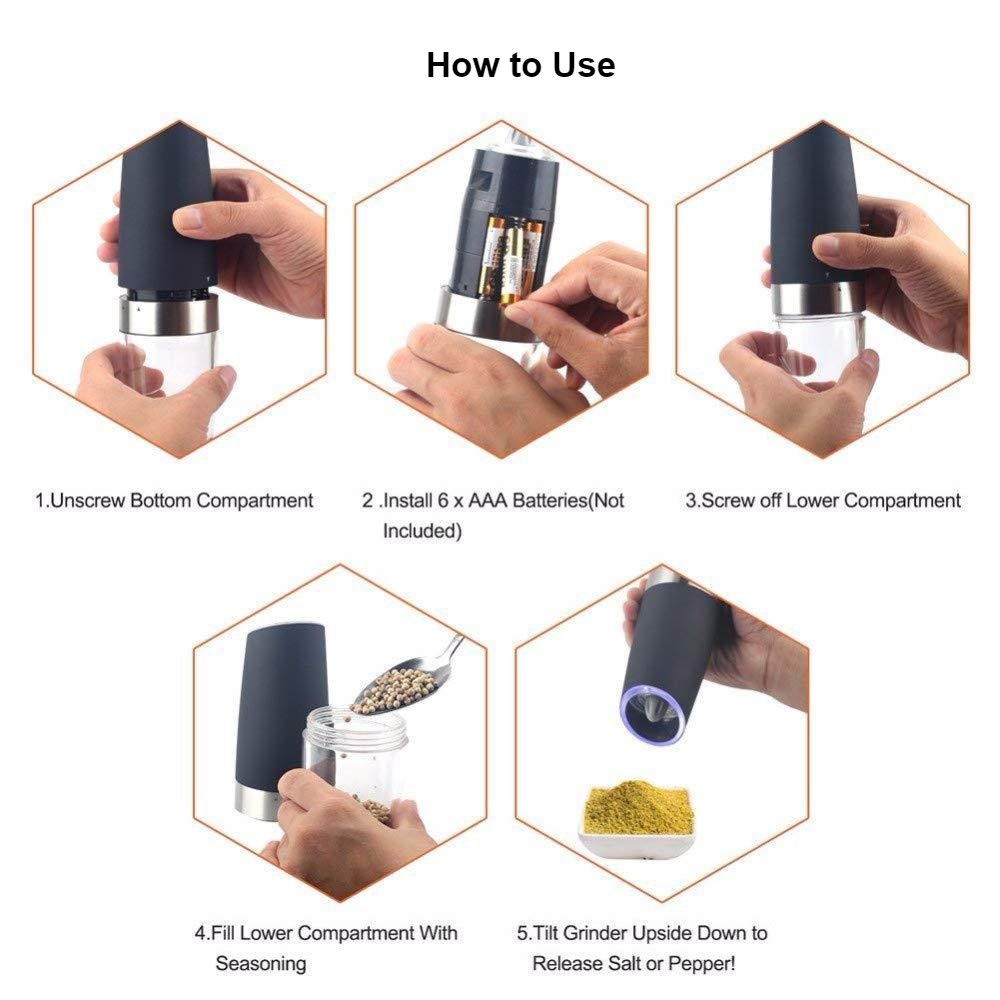 How to Use

1.Unscrew Bottom Compartment

2 .Install 6 x AAA Batteries(Not Included)

3.Screw off Lower Compartment

4.Fill Lower Compartment With Seasoning

5.Tilt Grinder Upside Down to Release Salt or Pepper!