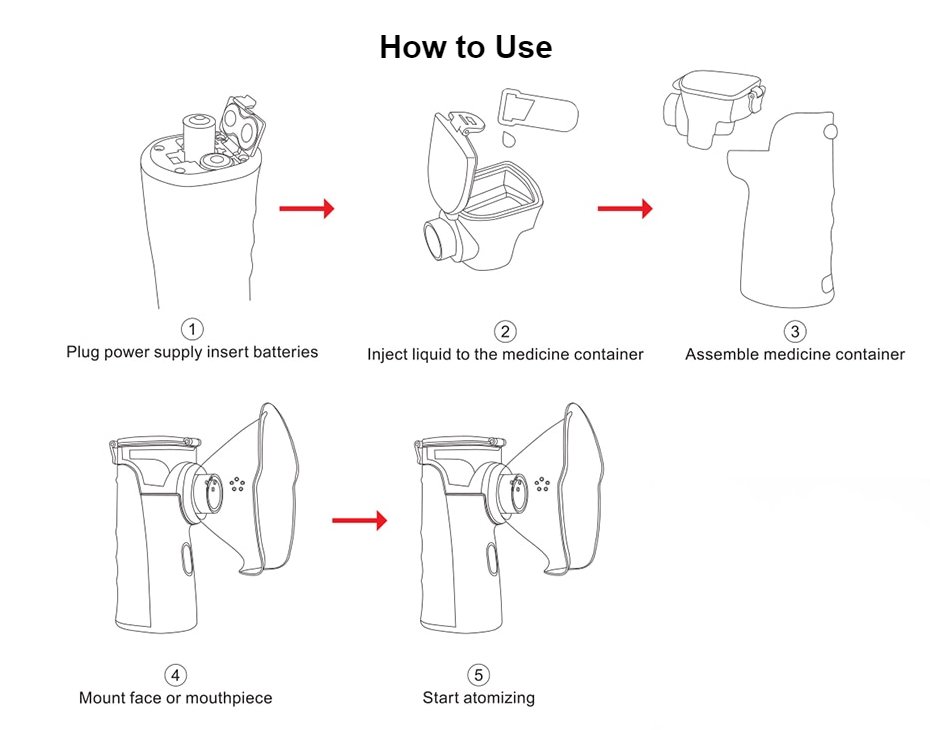 How to Use

①
Plug power supply insert batteries

②
Inject liquid to the medicine container

③
Assemble medicine container

④
Mount face or mouthpiece

⑤
Start atomizing