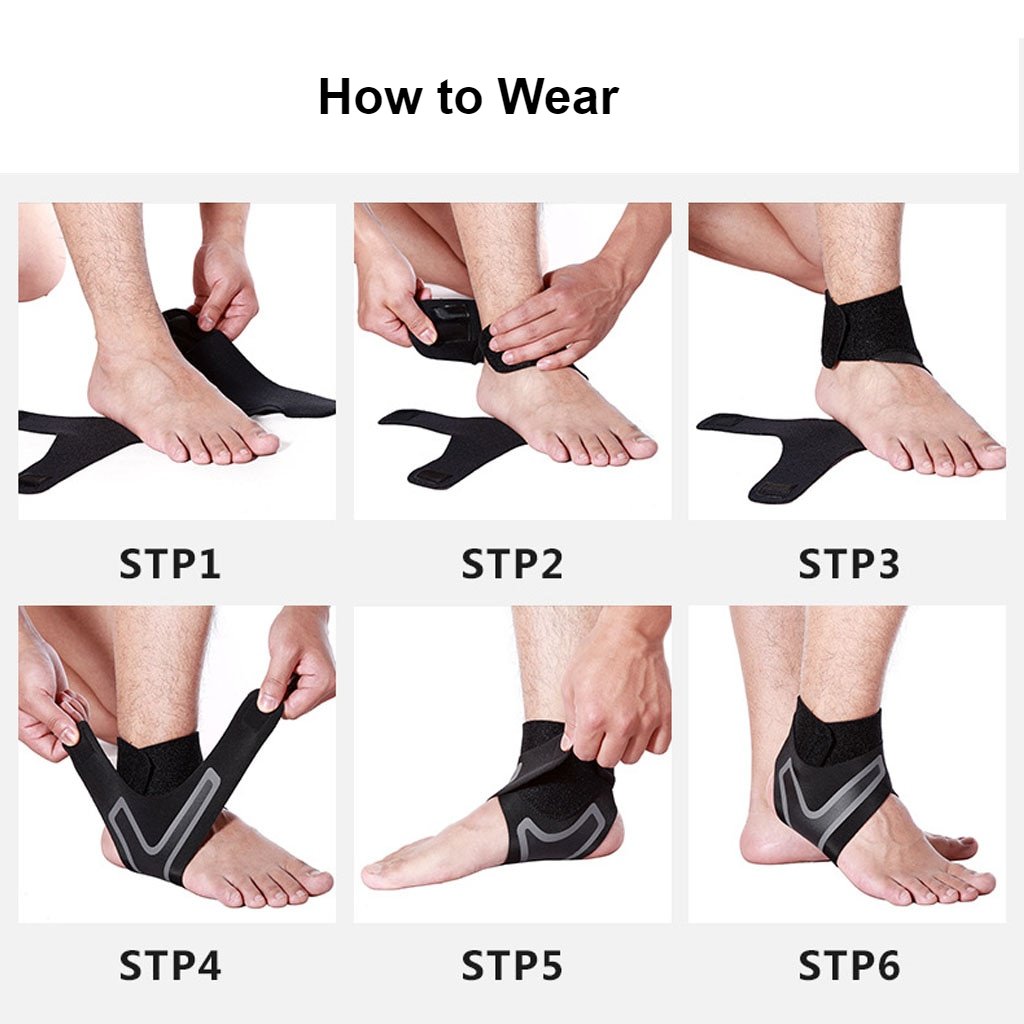 How to Wear

STP1

STP2

STP3

STP4

STP5

STP6